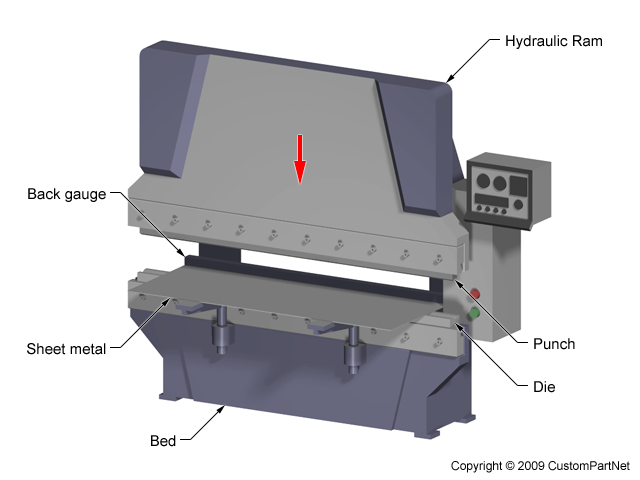 Hydraulic Ram

Back gauge

Sheet metal

Punch

Die

Bed

Copyright © 2009 CustomPartNet