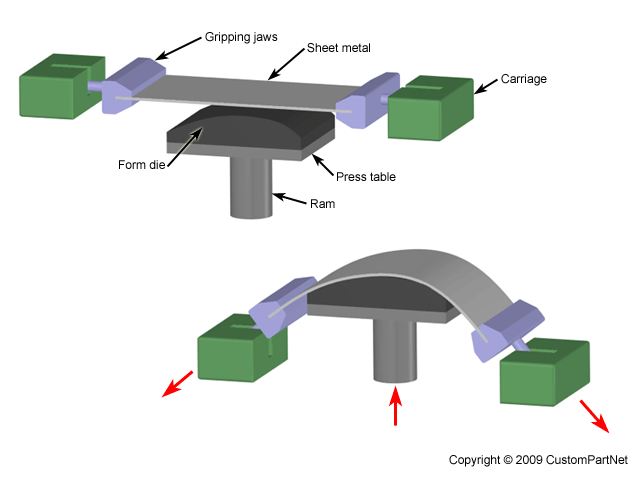 Gripping jaws

Sheet metal

Carriage

Form die

Press table

Ram

Copyright © 2009 CustomPartNet